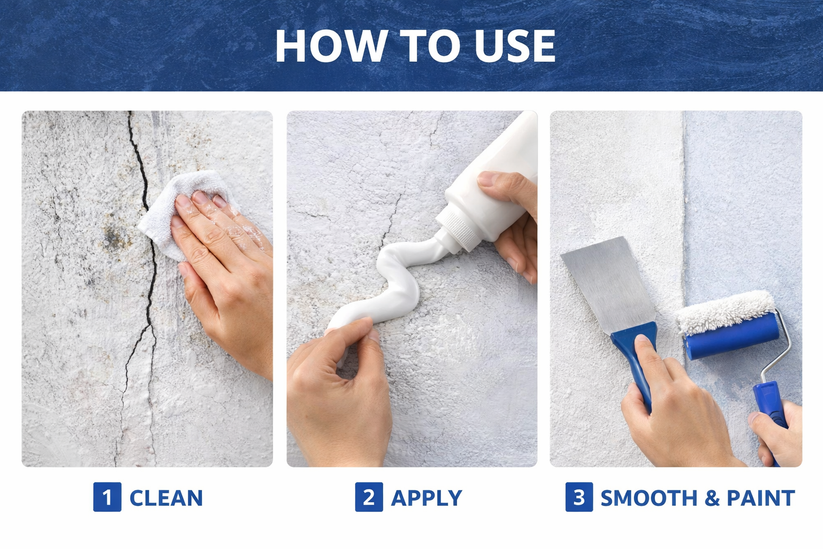 HOW TO USE

1 CLEAN

2 APPLY

3 SMOOTH & PAINT